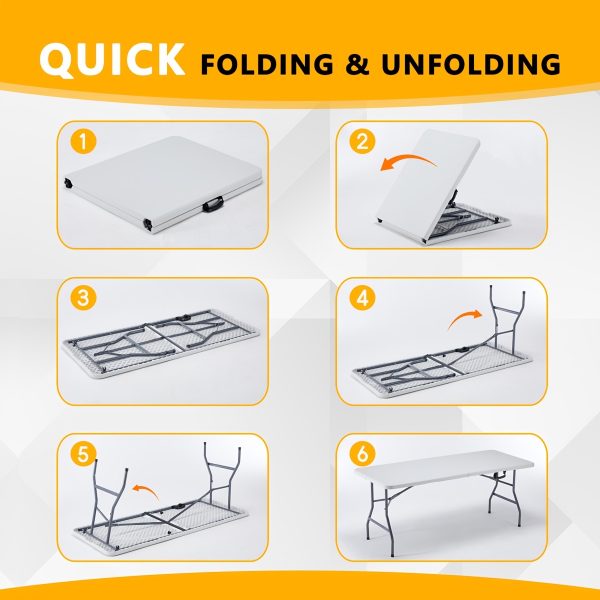 QUICK FOLDING & UNFOLDING

1

2

3

4

5

6