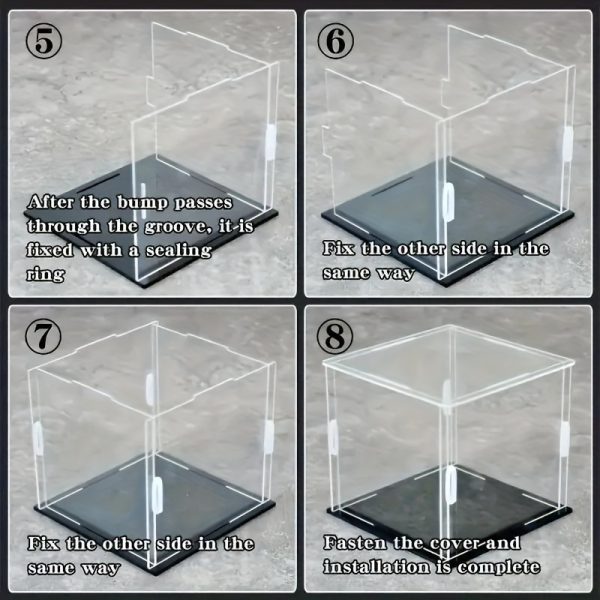 ⑤

After the bump passes through the groove, it is fixed with a sealing ring

⑥

Fix the other side in the same way

⑦

Fix the other side in the same way

⑧

Fasten the cover and installation is complete