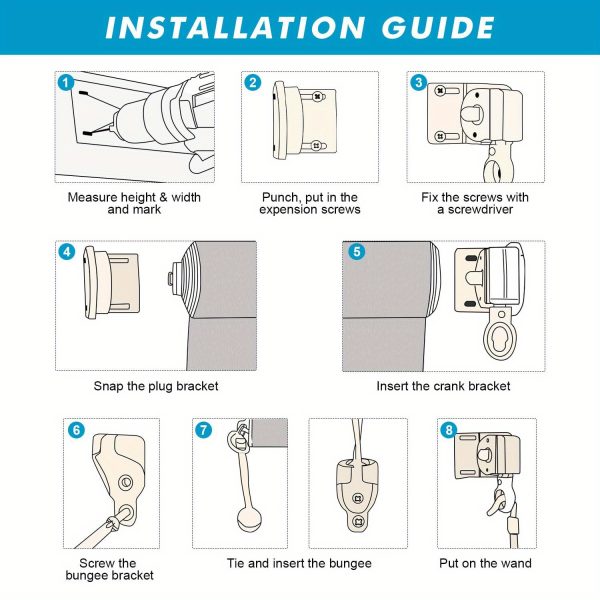 INSTALLATION GUIDE

1
Measure height & width and mark

2
Punch, put in the expension screws

3
Fix the screws with a screwdriver

4
Snap the plug bracket

5
Insert the crank bracket

6
Screw the bungee bracket

7
Tie and insert the bungee

8
Put on the wand